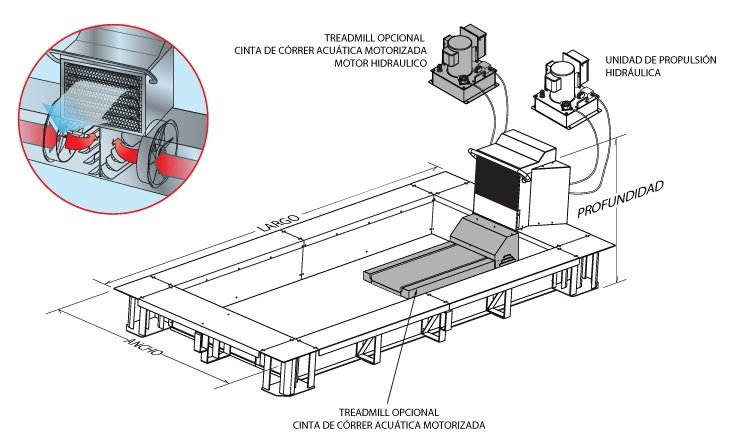 TREADMILL OPCIONAL
CINTA DE CÓRRER ACUÁTICA MOTORIZADA
MOTOR HIDRAULICO

UNIDAD DE PROPULSIÓN
HIDRÁULICA

PROFUNDIDAD

LARGO

ANCHO

TREADMILL OPCIONAL
CINTA DE CÓRRER ACUÁTICA MOTORIZADA